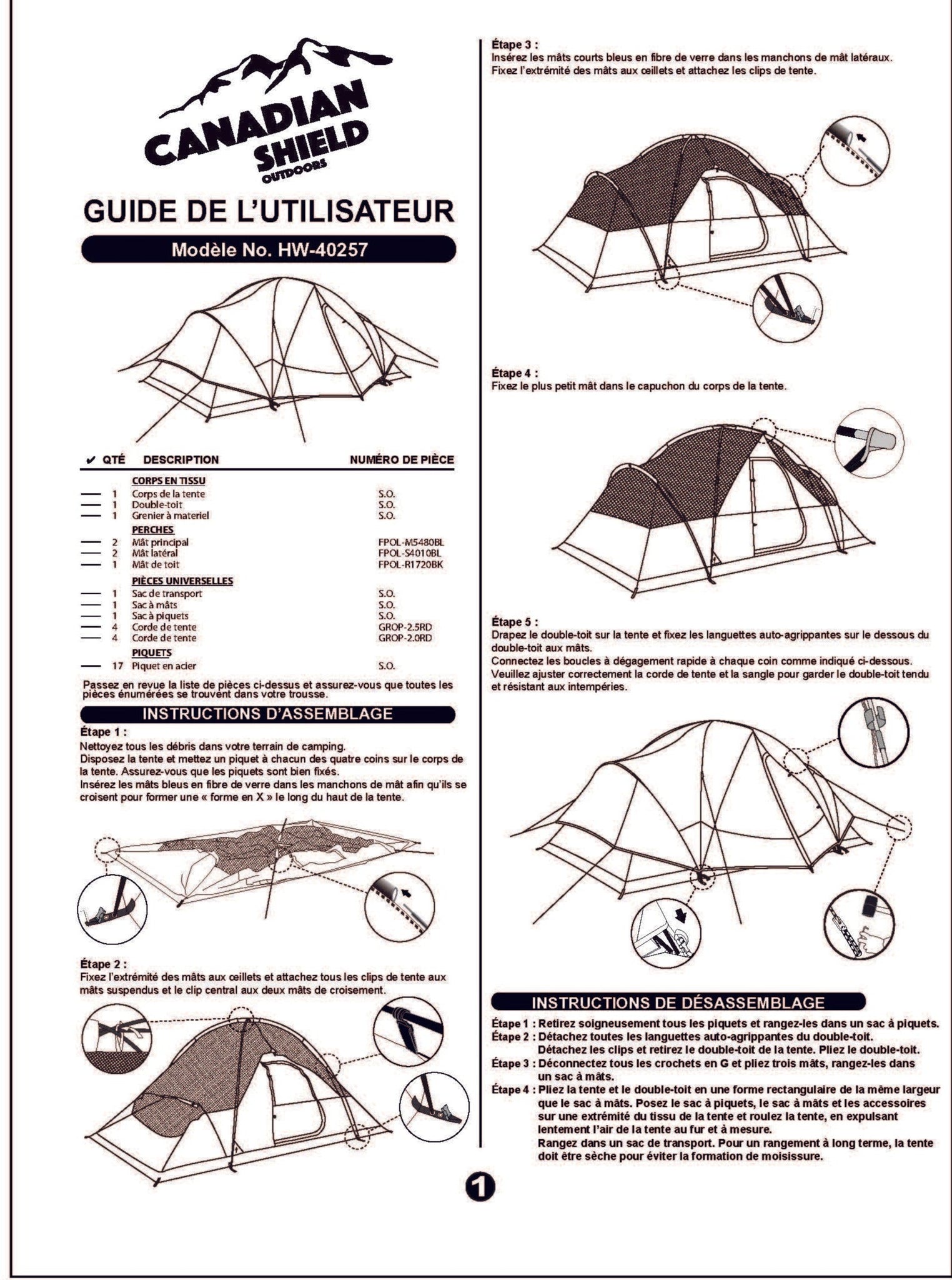 CANADIAN SHIELD
OUTDOORS

GUIDE DE L'UTILISATEUR

Modèle No. HW-40257

| ✔ | QTÉ | DESCRIPTION | NUMÉRO DE PIÈCE |
|---|---|---|---|
| | | CORPS EN TISSU | |
| — | 1 | Corps de la tente | S.O. |
| — | 1 | Double-toit | S.O. |
| — | 1 | Grenier à materiel | S.O. |
| | | PERCHES | |
| — | 2 | Mât principal | FPOL-M5480BL |
| — | 2 | Mât latéral | FPOL-S4010BL |
| — | 1 | Mât de toit | FPOL-R1720BK |
| | | PIÈCES UNIVERSELLES | |
| — | 1 | Sac de transport | S.O. |
| — | 1 | Sac à mâts | S.O. |
| — | 1 | Sac à piquets | S.O. |
| — | 4 | Corde de tente | GROP-2.5RD |
| — | 4 | Corde de tente | GROP-2.0RD |
| | | PIQUETS | |
| — | 17 | Piquet en acier | S.O. |

Passez en revue la liste de pièces ci-dessus et assurez-vous que toutes les pièces énumérées se trouvent dans votre trousse.

INSTRUCTIONS D'ASSEMBLAGE

Étape 1 :
Nettoyez tous les débris dans votre terrain de camping.
Disposez la tente et mettez un piquet à chacun des quatre coins sur le corps de la tente. Assurez-vous que les piquets sont bien fixés.
Insérez les mâts bleus en fibre de verre dans les manchons de mât afin qu'ils se croisent pour former une « forme en X » le long du haut de la tente.

Étape 2 :
Fixez l'extrémité des mâts aux œillets et attachez tous les clips de tente aux mâts suspendus et le clip central aux deux mâts de croisement.

Étape 3 :
Insérez les mâts courts bleus en fibre de verre dans les manchons de mât latéraux.
Fixez l'extrémité des mâts aux œillets et attachez les clips de tente.

Étape 4 :
Fixez le plus petit mât dans le capuchon du corps de la tente.

Étape 5 :
Drapez le double-toit sur la tente et fixez les languettes auto-agrippantes sur le dessous du double-toit aux mâts.
Connectez les boucles à dégagement rapide à chaque coin comme indiqué ci-dessous.
Veuillez ajuster correctement la corde de tente et la sangle pour garder le double-toit tendu et résistant aux intempéries.

INSTRUCTIONS DE DÉSASSEMBLAGE

Étape 1 : Retirez soigneusement tous les piquets et rangez-les dans un sac à piquets.
Étape 2 : Détachez toutes les languettes auto-agrippantes du double-toit.
Détachez les clips et retirez le double-toit de la tente. Pliez le double-toit.
Étape 3 : Déconnectez tous les crochets en G et pliez trois mâts, rangez-les dans un sac à mâts.
Étape 4 : Pliez la tente et le double-toit en une forme rectangulaire de la même largeur que le sac à mâts. Posez le sac à piquets, le sac à mâts et les accessoires sur une extrémité du tissu de la tente et roulez la tente, en expulsant lentement l'air de la tente au fur et à mesure.
Rangez dans un sac de transport. Pour un rangement à long terme, la tente doit être sèche pour éviter la formation de moisissure.

1