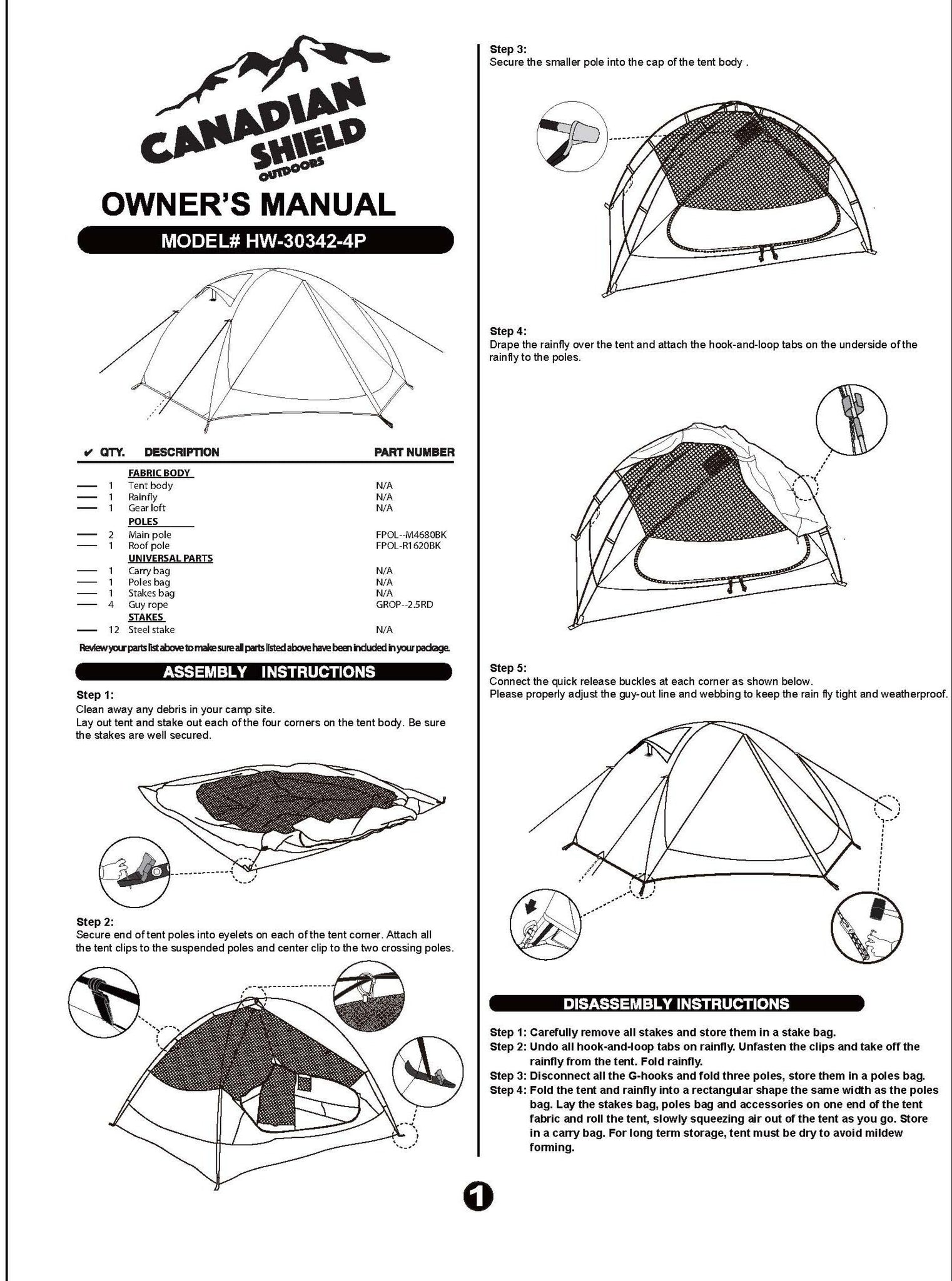 CANADIAN SHIELD OUTDOORS

OWNER'S MANUAL

MODEL# HW-30342-4P

| ✔ | QTY. | DESCRIPTION | PART NUMBER |
|---|---|---|---|
| | | FABRIC BODY | |
| — | 1 | Tent body | N/A |
| — | 1 | Rainfly | N/A |
| — | 1 | Gear loft | N/A |
| | | POLES | |
| — | 2 | Main pole | FPOL--M4680BK |
| — | 1 | Roof pole | FPOL-R1620BK |
| | | UNIVERSAL PARTS | |
| — | 1 | Carry bag | N/A |
| — | 1 | Poles bag | N/A |
| — | 1 | Stakes bag | N/A |
| — | 4 | Guy rope | GROP--2.5RD |
| | | STAKES | |
| — | 12 | Steel stake | N/A |

Review your parts list above to make sure all parts listed above have been included in your package.

ASSEMBLY INSTRUCTIONS

Step 1:
Clean away any debris in your camp site.
Lay out tent and stake out each of the four corners on the tent body. Be sure the stakes are well secured.

Step 2:
Secure end of tent poles into eyelets on each of the tent corner. Attach all the tent clips to the suspended poles and center clip to the two crossing poles.

Step 3:
Secure the smaller pole into the cap of the tent body .

Step 4:
Drape the rainfly over the tent and attach the hook-and-loop tabs on the underside of the rainfly to the poles.

Step 5:
Connect the quick release buckles at each corner as shown below.
Please properly adjust the guy-out line and webbing to keep the rain fly tight and weatherproof.

DISASSEMBLY INSTRUCTIONS

Step 1: Carefully remove all stakes and store them in a stake bag.
Step 2: Undo all hook-and-loop tabs on rainfly. Unfasten the clips and take off the rainfly from the tent. Fold rainfly.
Step 3: Disconnect all the G-hooks and fold three poles, store them in a poles bag.
Step 4: Fold the tent and rainfly into a rectangular shape the same width as the poles bag. Lay the stakes bag, poles bag and accessories on one end of the tent fabric and roll the tent, slowly squeezing air out of the tent as you go. Store in a carry bag. For long term storage, tent must be dry to avoid mildew forming.

1