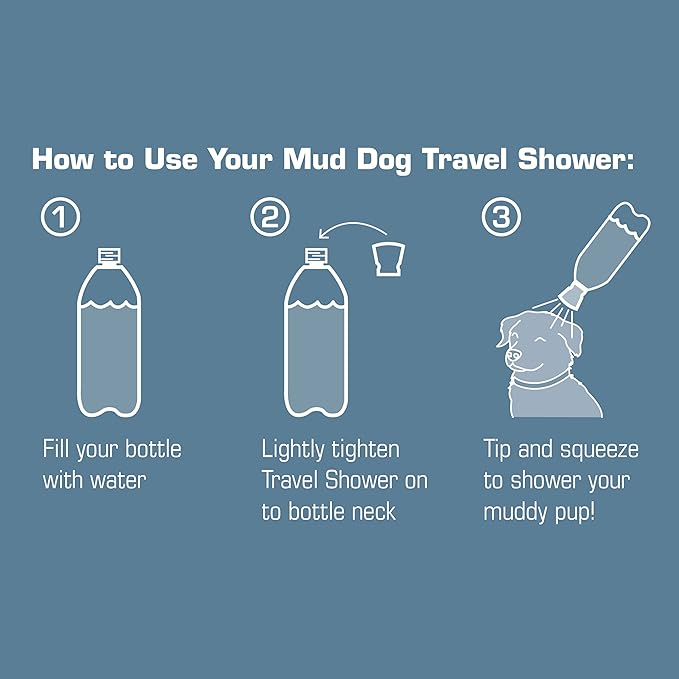 How to Use Your Mud Dog Travel Shower:

1

Fill your bottle with water

2

Lightly tighten Travel Shower on to bottle neck

3

Tip and squeeze to shower your muddy pup!